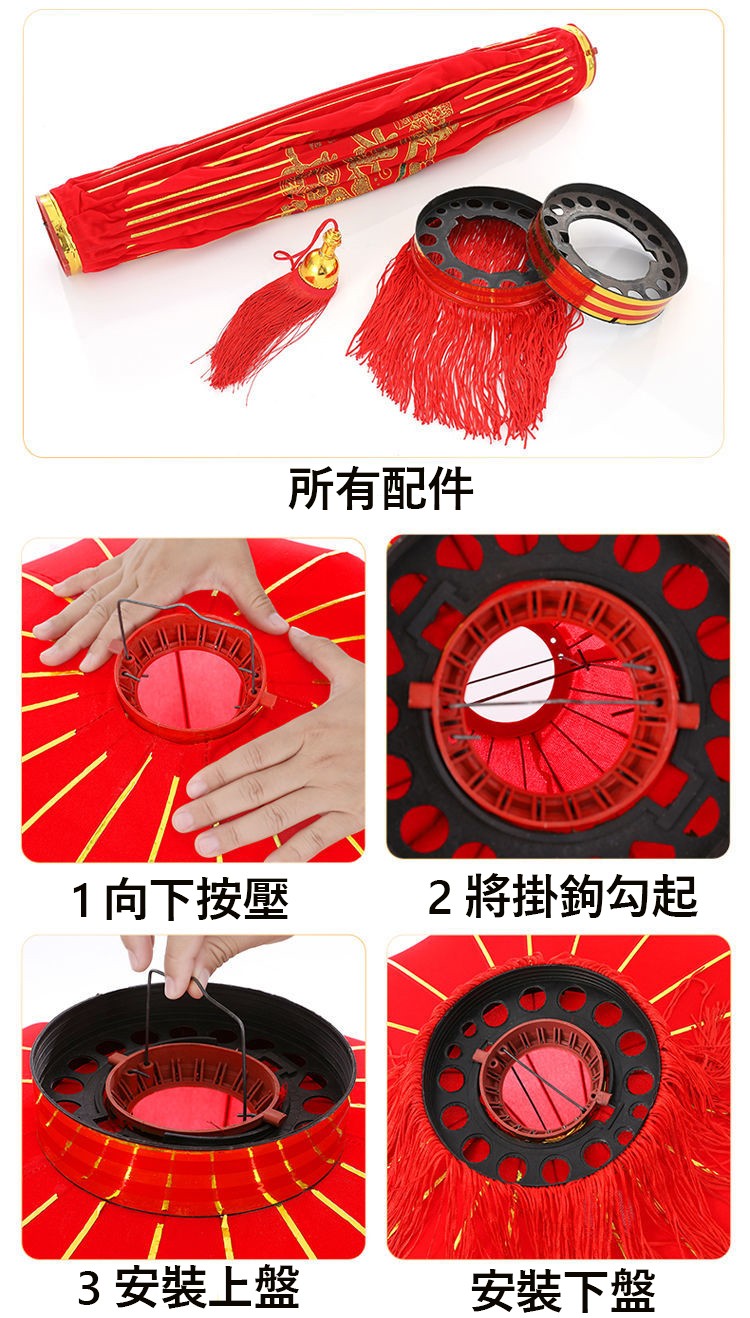 所有配件

1 向下按壓

2 將掛鉤勾起

3 安裝上盤

安裝下盤