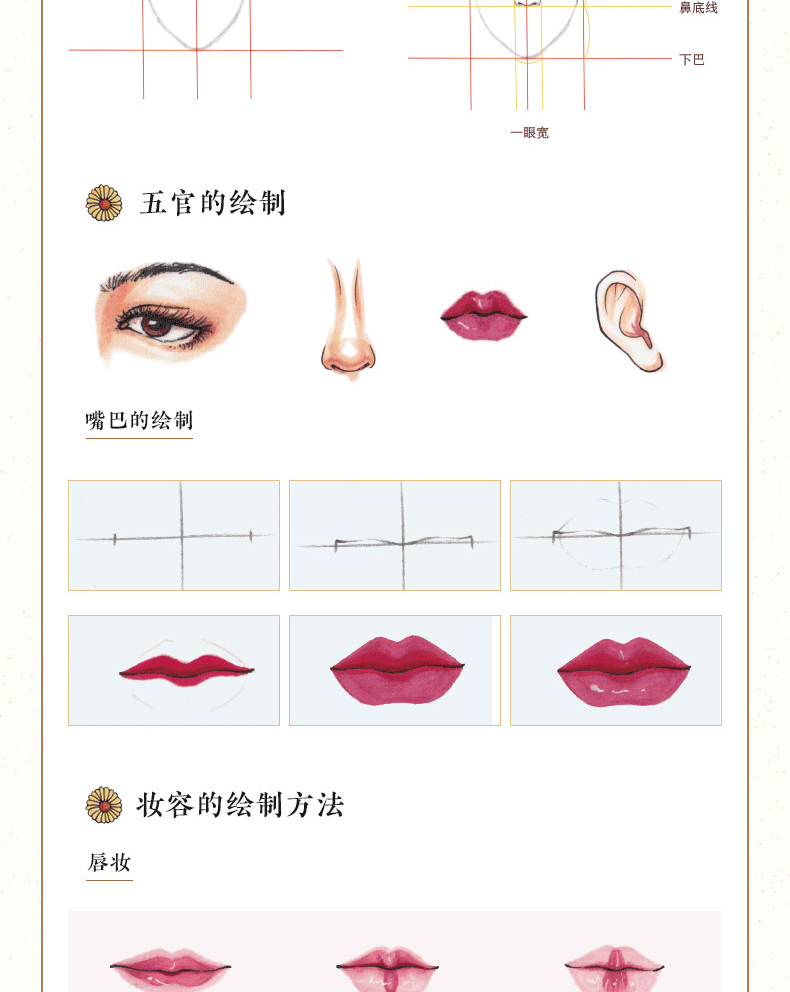 鼻底线

下巴

一眼宽

五官的绘制

嘴巴的绘制

妆容的绘制方法

唇妆