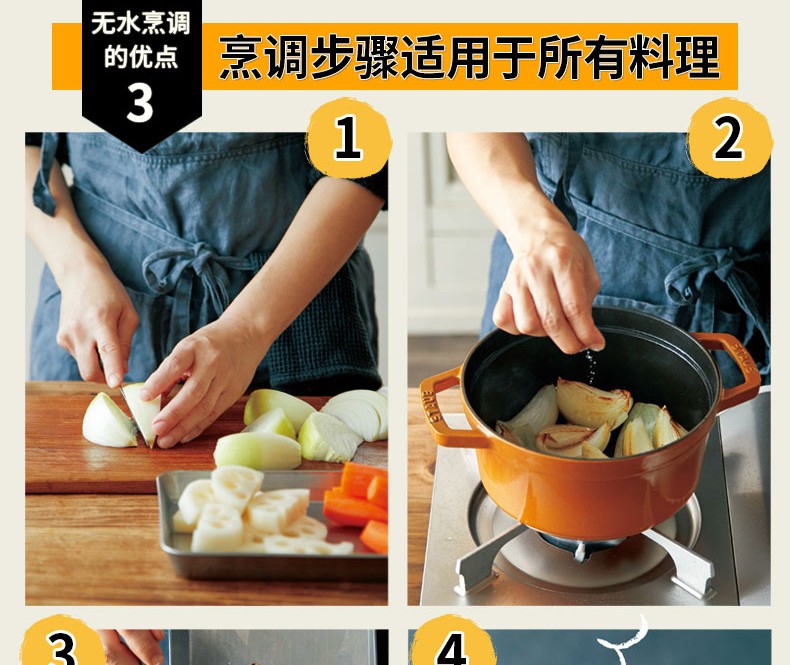 无水烹调的优点
3
烹调步骤适用于所有料理

1

2
STAUB
STAUB

3

4