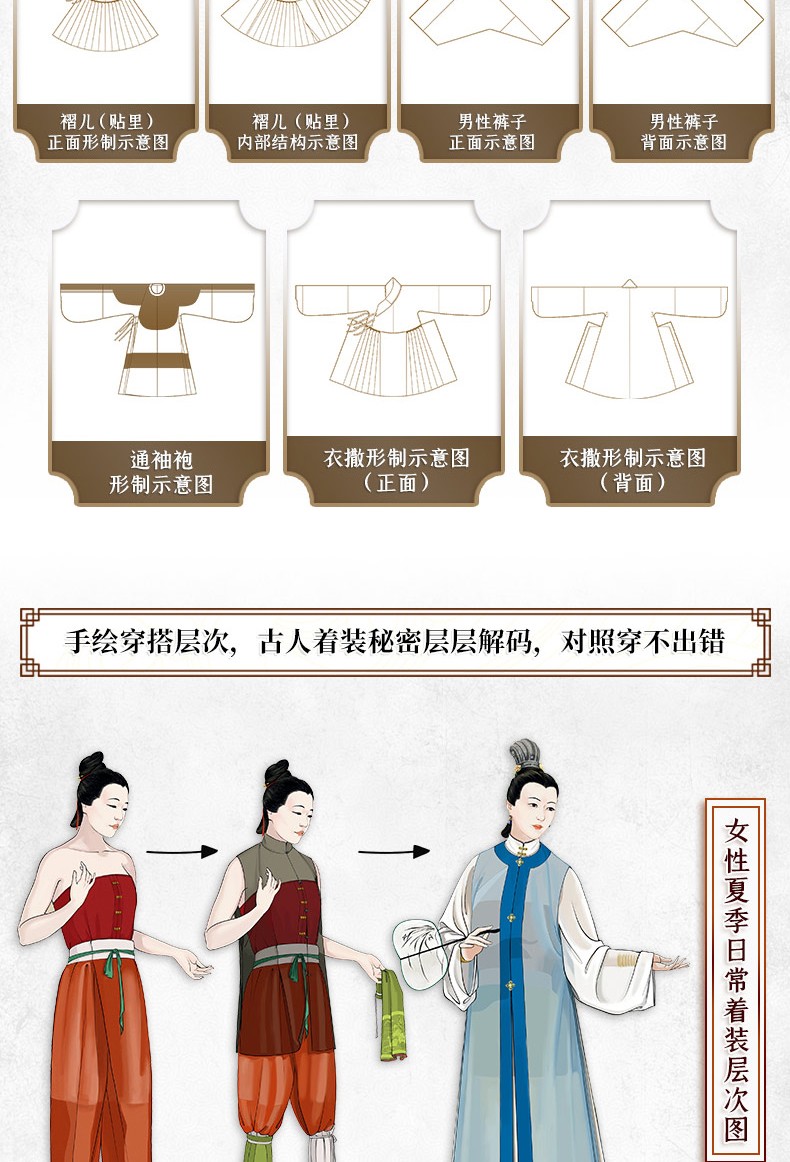 褶儿（贴里）
正面形制示意图

褶儿（贴里）
内部结构示意图

男性裤子
正面示意图

男性裤子
背面示意图

通袖袍
形制示意图

衣撒形制示意图
（正面）

衣撒形制示意图
（背面）

手绘穿搭层次，古人着装秘密层层解码，对照穿不出错

女性夏季日常着装层次图