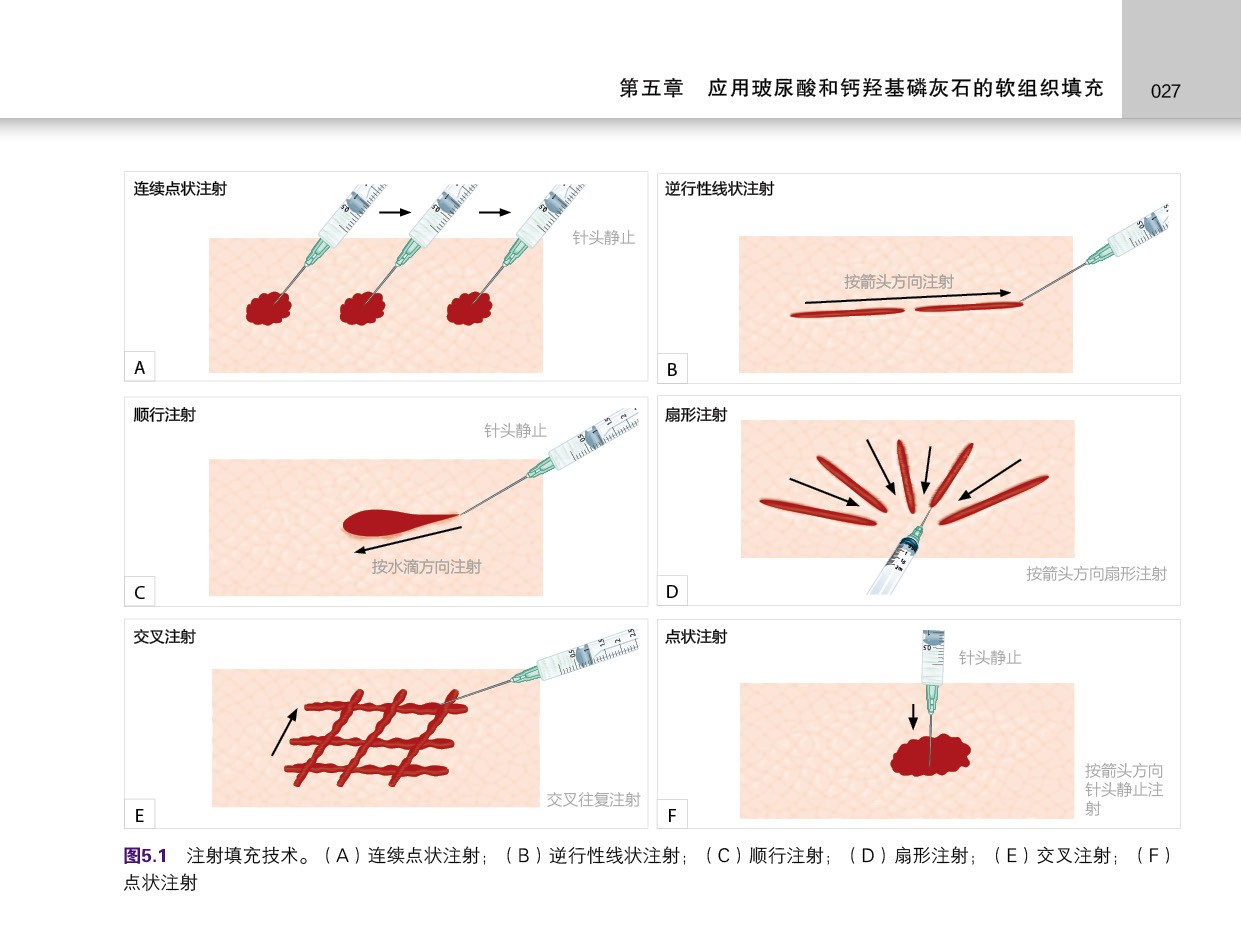 第五章　应用玻尿酸和钙羟基磷灰石的软组织填充

027

连续点状注射

针头静止

A

逆行性线状注射

按箭头方向注射

B

顺行注射

针头静止

按水滴方向注射

C

扇形注射

按箭头方向扇形注射

D

交叉注射

交叉往复注射

E

点状注射

针头静止

按箭头方向针头静止注射

F

图5.1　注射填充技术。（A）连续点状注射；（B）逆行性线状注射；（C）顺行注射；（D）扇形注射；（E）交叉注射；（F）点状注射