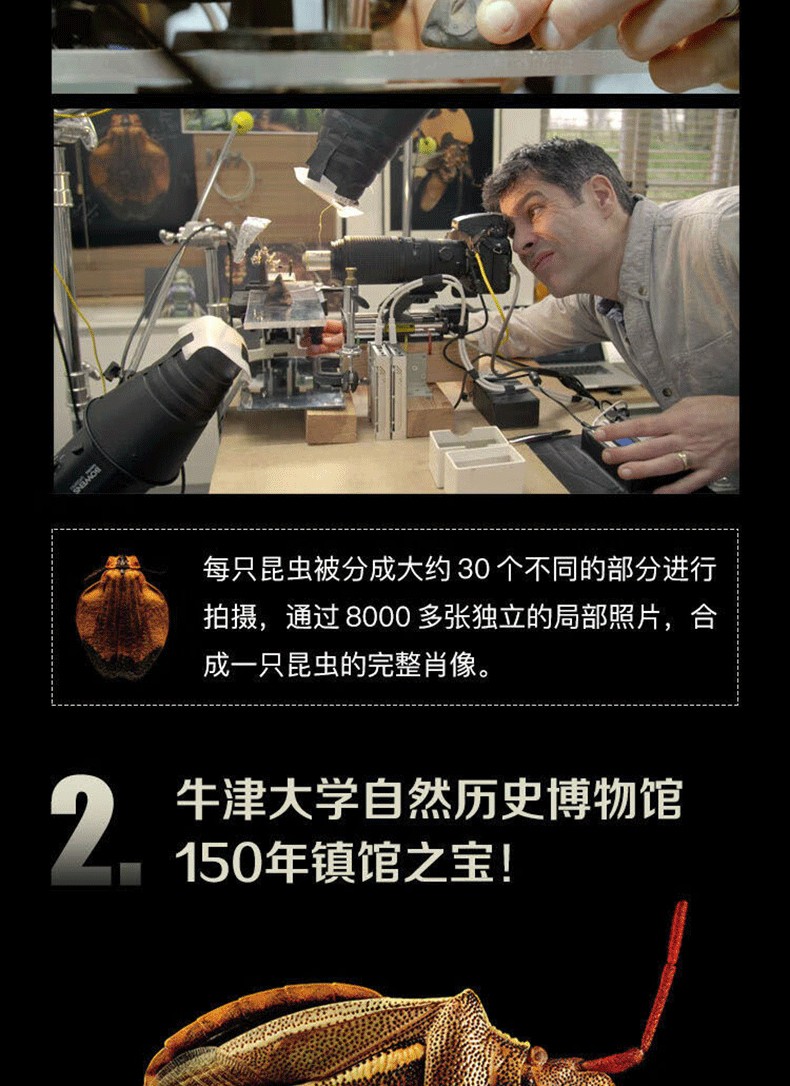 BOWENS

每只昆虫被分成大约 30 个不同的部分进行拍摄，通过 8000 多张独立的局部照片，合成一只昆虫的完整肖像。

2. 牛津大学自然历史博物馆
150年镇馆之宝！