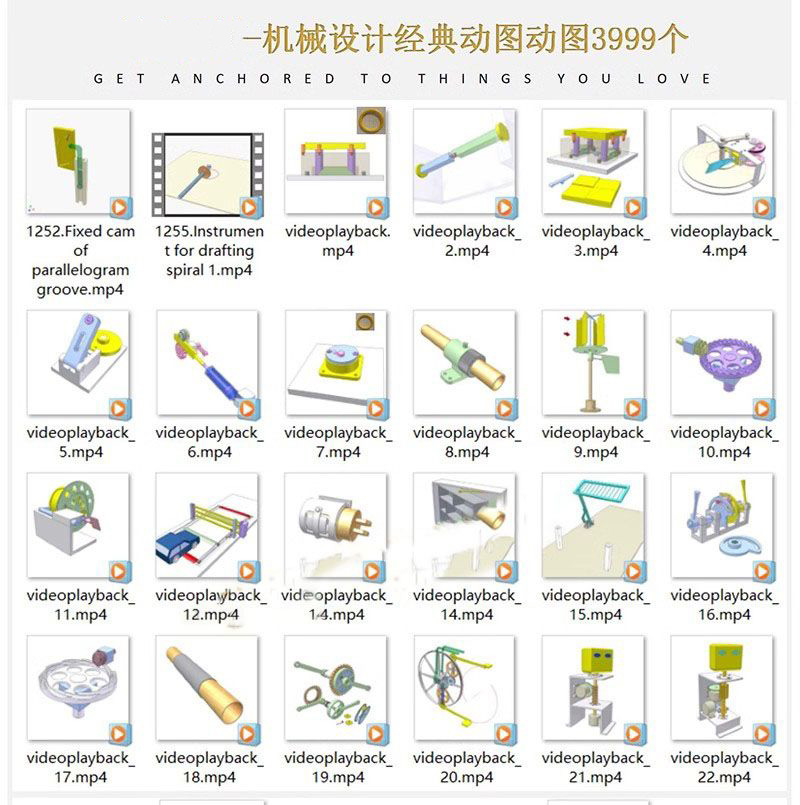 -机械设计经典动图动图3999个

GET ANCHORED TO THINGS YOU LOVE

1252.Fixed cam of parallelogram groove.mp4

1255.Instrument for drafting spiral 1.mp4

videoplayback.mp4

videoplayback_2.mp4

videoplayback_3.mp4

videoplayback_4.mp4

videoplayback_5.mp4

videoplayback_6.mp4

videoplayback_7.mp4

videoplayback_8.mp4

videoplayback_9.mp4

videoplayback_10.mp4

videoplayback_11.mp4

videoplayback_12.mp4

videoplayback_14.mp4

videoplayback_14.mp4

videoplayback_15.mp4

videoplayback_16.mp4

videoplayback_17.mp4

videoplayback_18.mp4

videoplayback_19.mp4

videoplayback_20.mp4

videoplayback_21.mp4

videoplayback_22.mp4